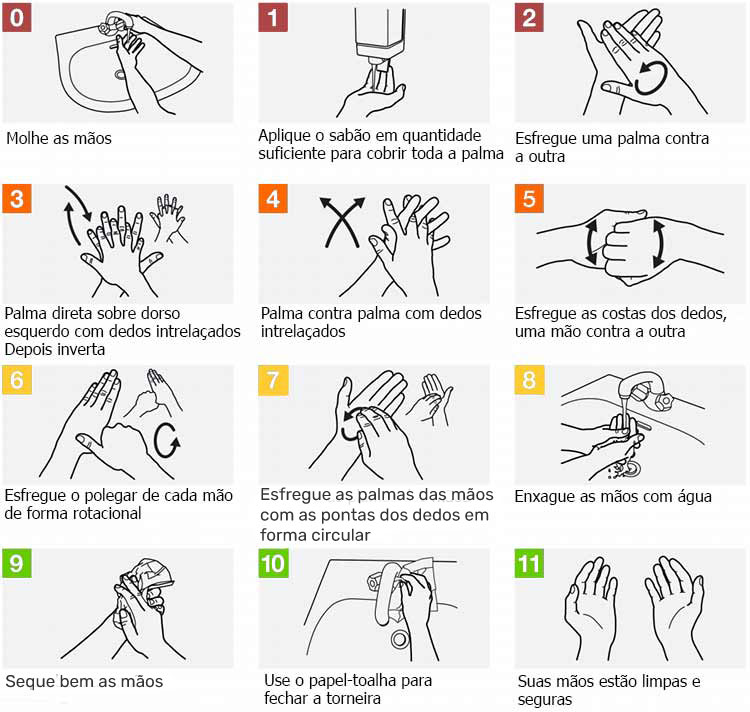 0
Molhe as mãos

1
Aplique o sabão em quantidade suficiente para cobrir toda a palma

2
Esfregue uma palma contra a outra

3
Palma direta sobre dorso esquerdo com dedos intrelaçados Depois inverta

4
Palma contra palma com dedos intrelaçados

5
Esfregue as costas dos dedos, uma mão contra a outra

6
Esfregue o polegar de cada mão de forma rotacional

7
Esfregue as palmas das mãos com as pontas dos dedos em forma circular

8
Enxague as mãos com água

9
Seque bem as mãos

10
Use o papel-toalha para fechar a torneira

11
Suas mãos estão limpas e seguras